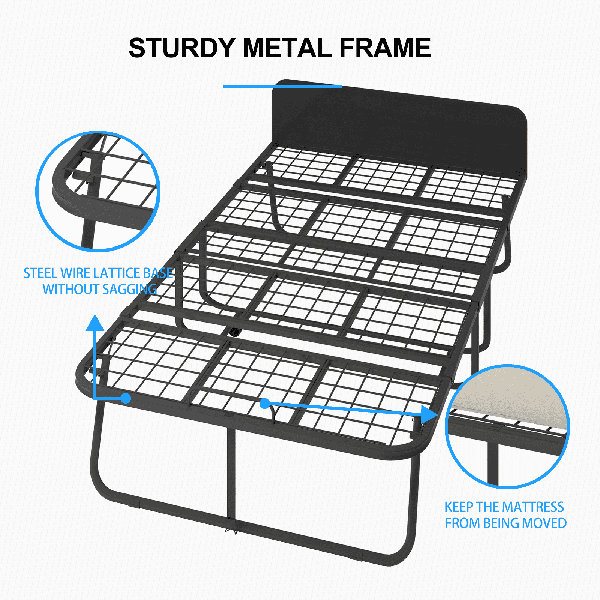 STURDY METAL FRAME

STEEL WIRE LATTICE BASE WITHOUT SAGGING

KEEP THE MATTRESS FROM BEING MOVED